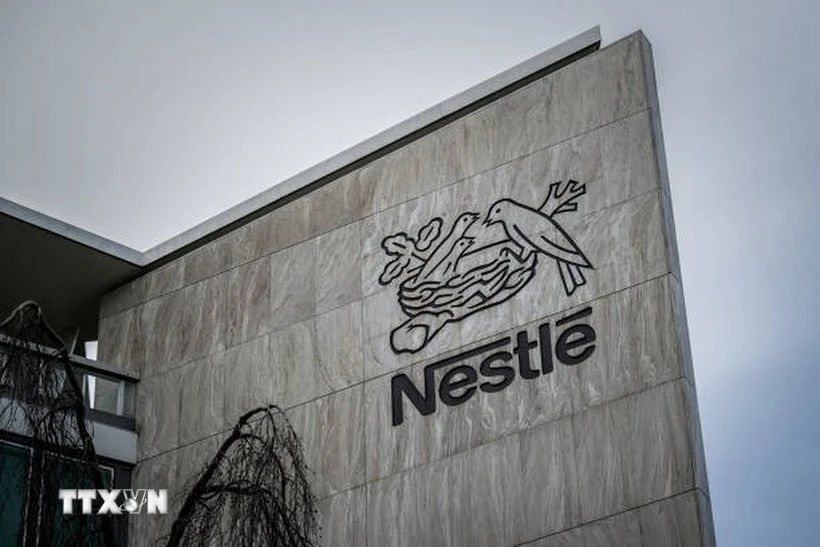 Nestlé

TTXVN