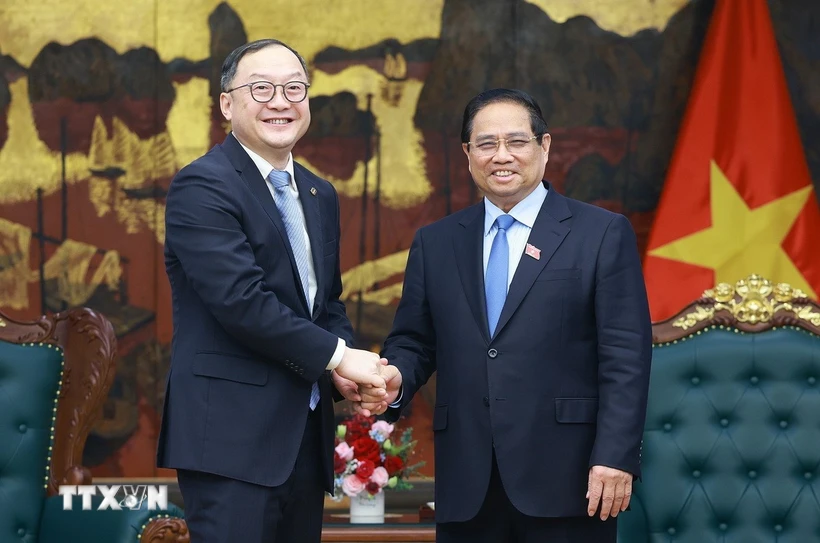 TTXVN