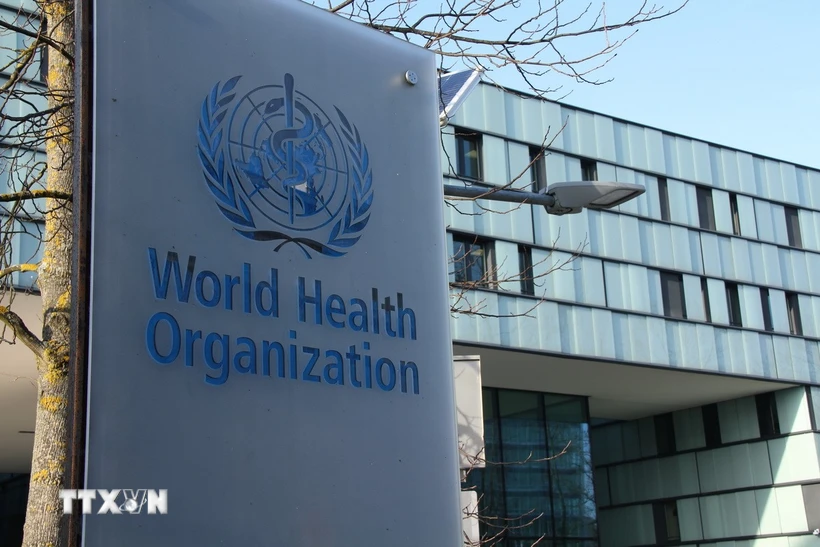 World Health Organization

TTXVN