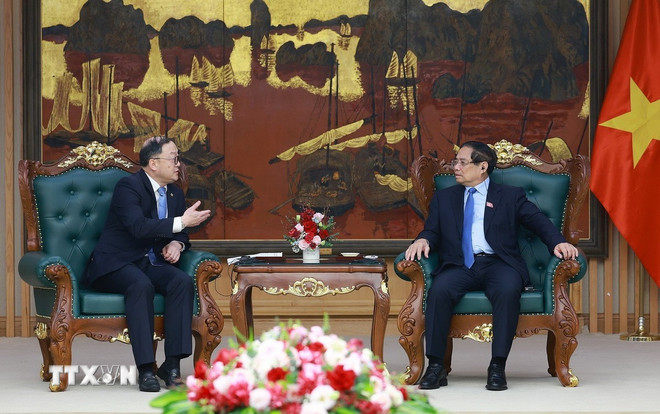 TTXVN