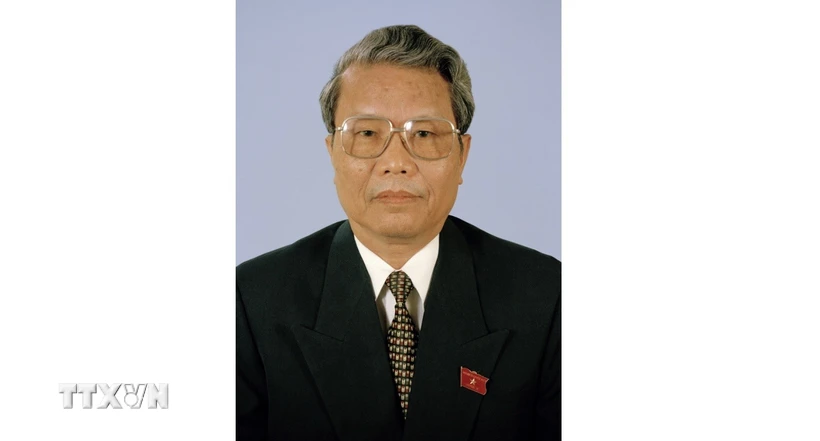 TTXVN