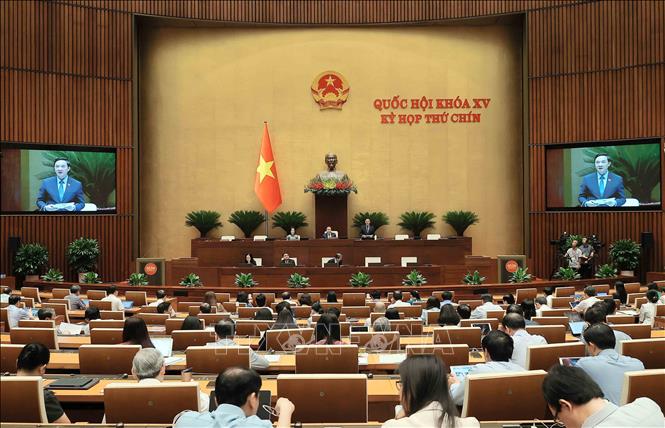 QUỐC HỘI KHÓA XV
KỲ HỌP THỨ CHÍN

TTXVN