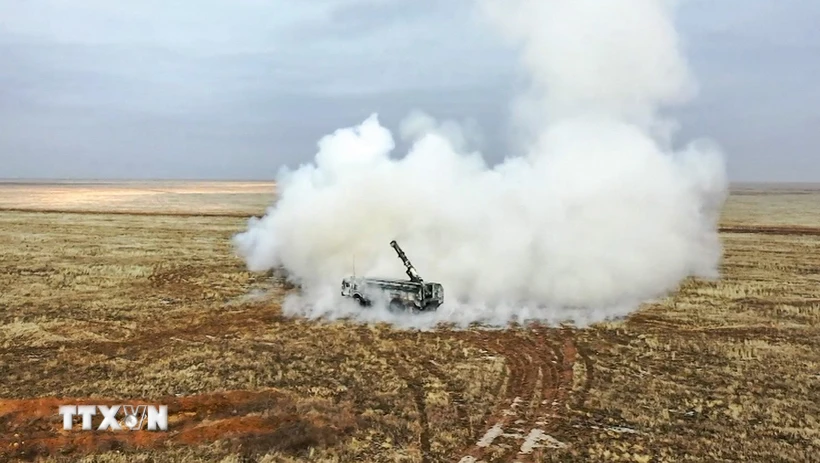 TTXVN