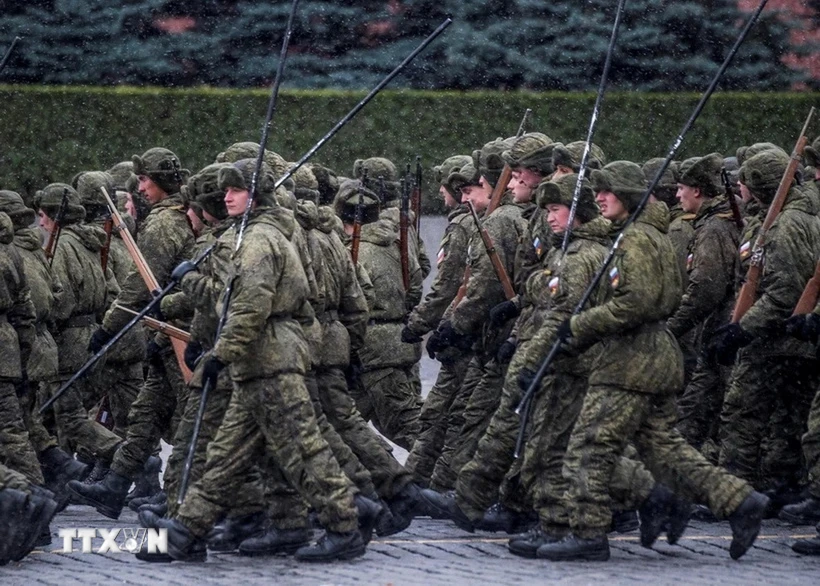 TTXVN