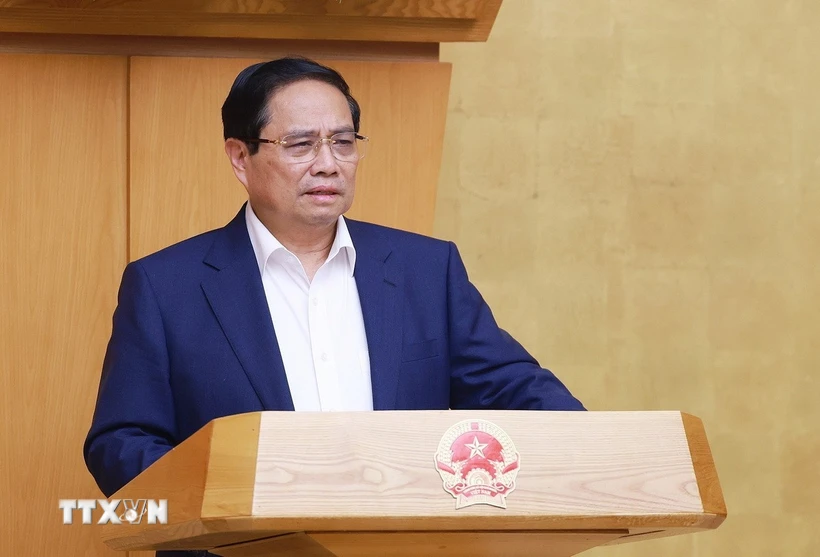 TTXVN