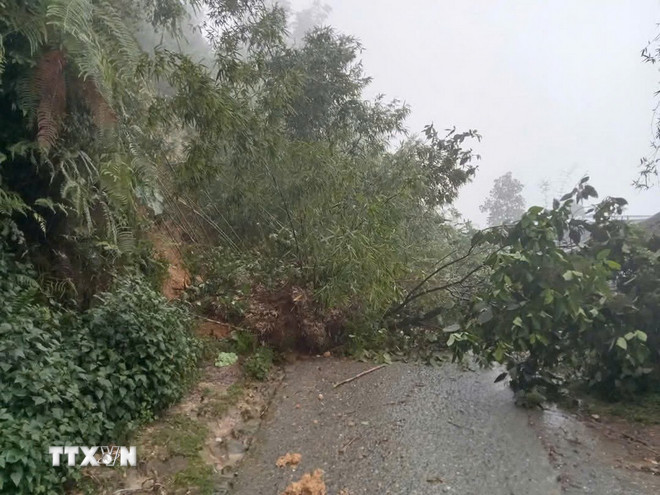 TTXVN