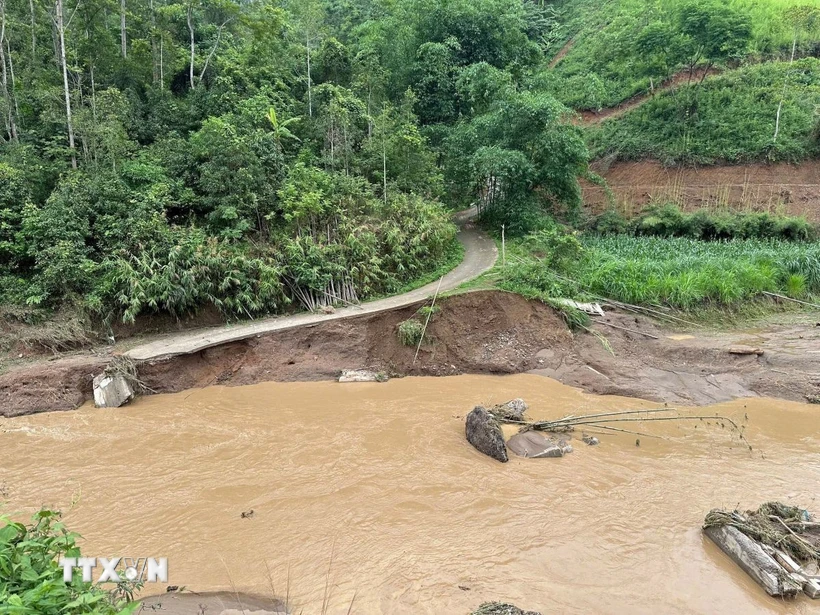 TTXVN