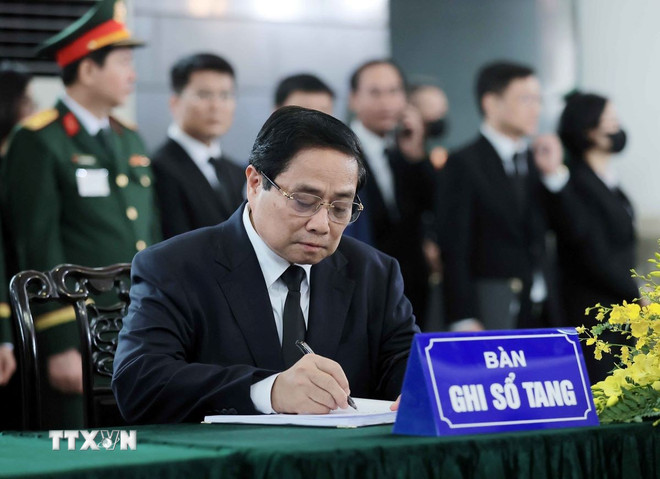 BÀN
GHI SỔ TANG

TTXVN