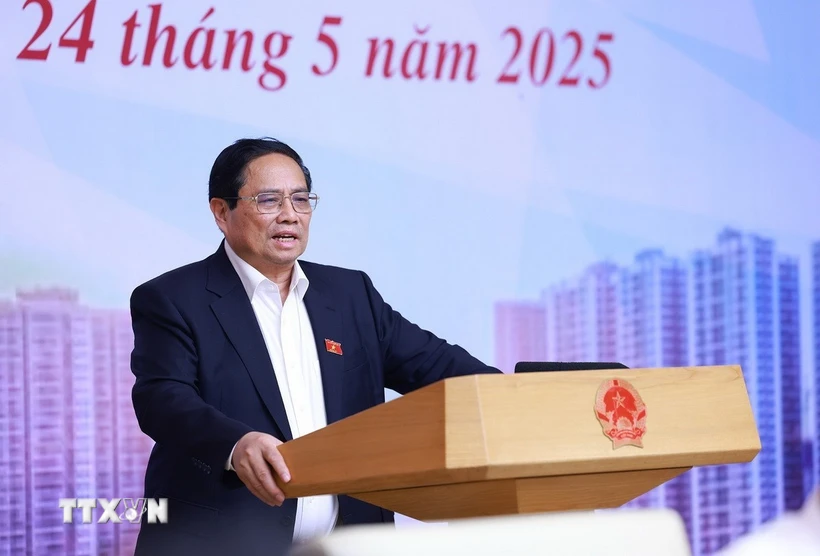 24 tháng 5 năm 2025

TTXVN