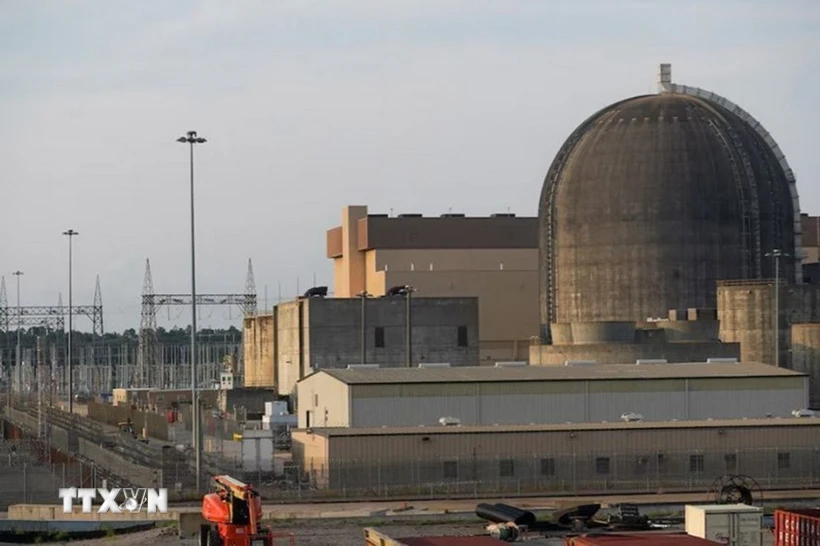 TTXVN