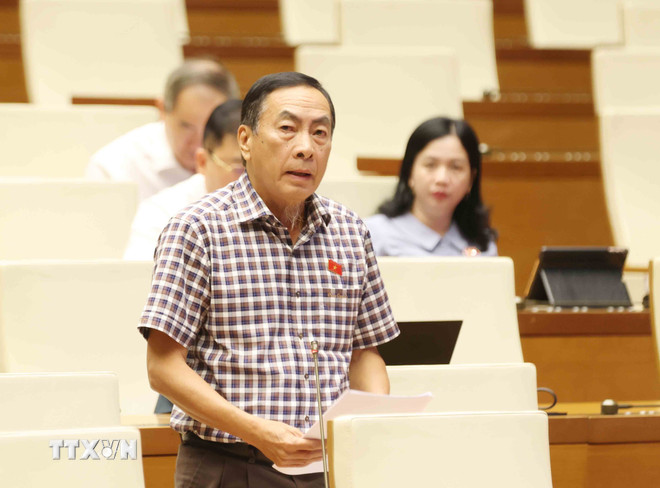 TTXVN