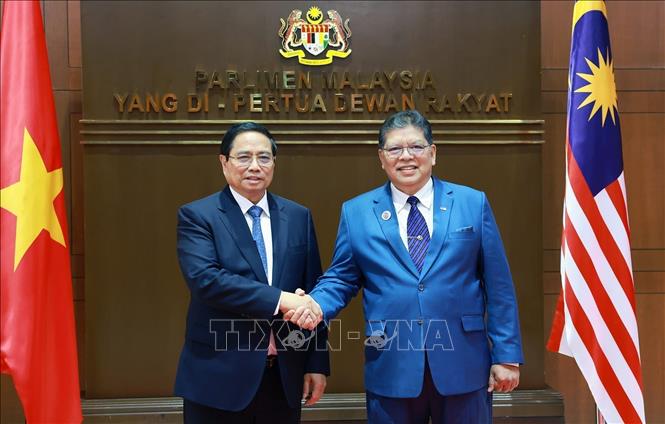 PARLIMEN MALAYSIA
YANG DI - PERTUA DEWAN RAKYAT

TTXVN - VNA