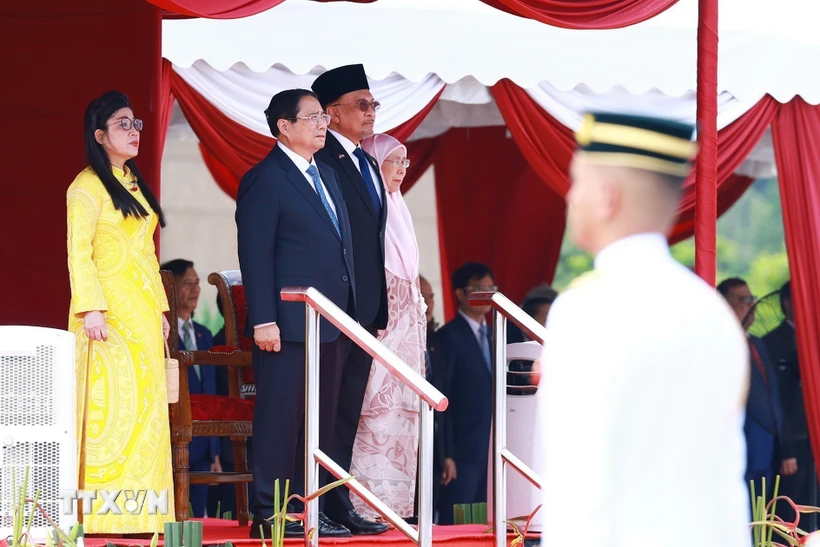 TTXVN