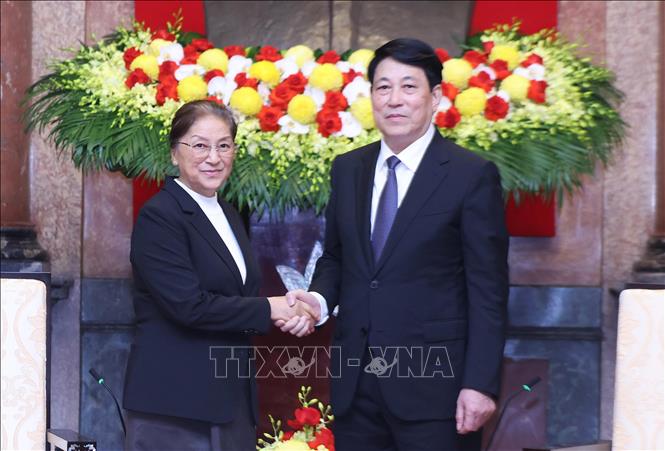 TTXVN - VNA