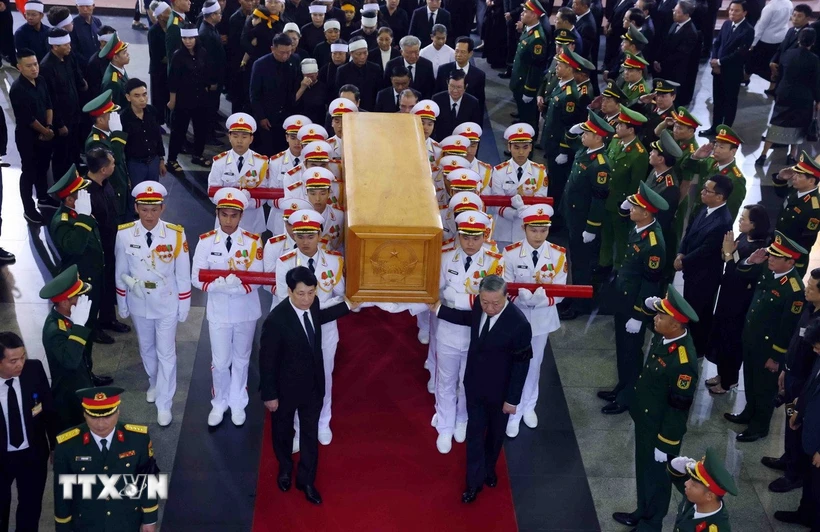 TTXVN