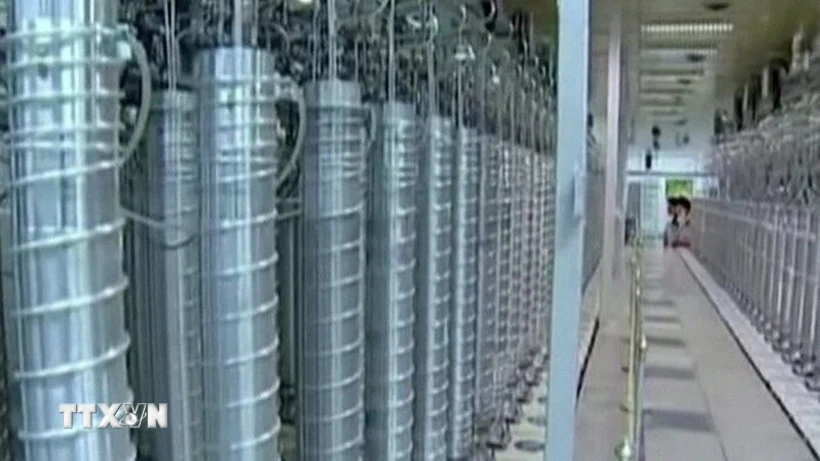 TTXVN