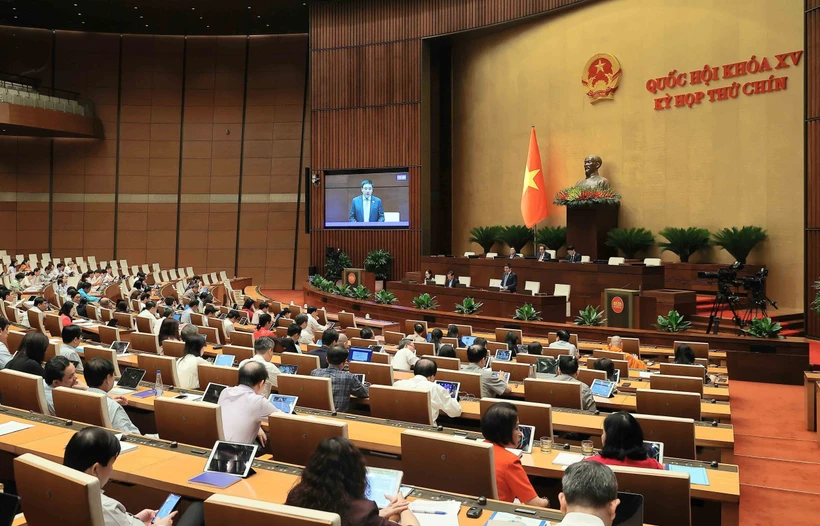 QUỐC HỘI KHÓA XV
KỲ HỌP THỨ CHÍN