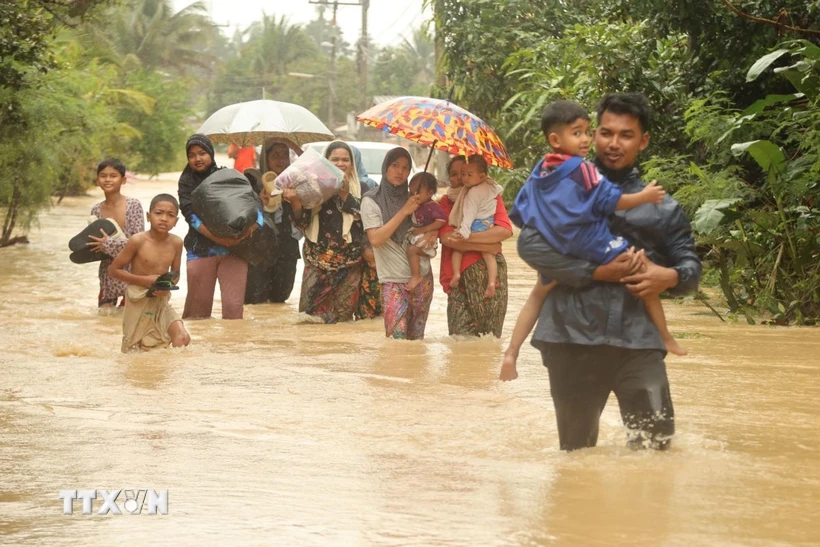 TTXVN