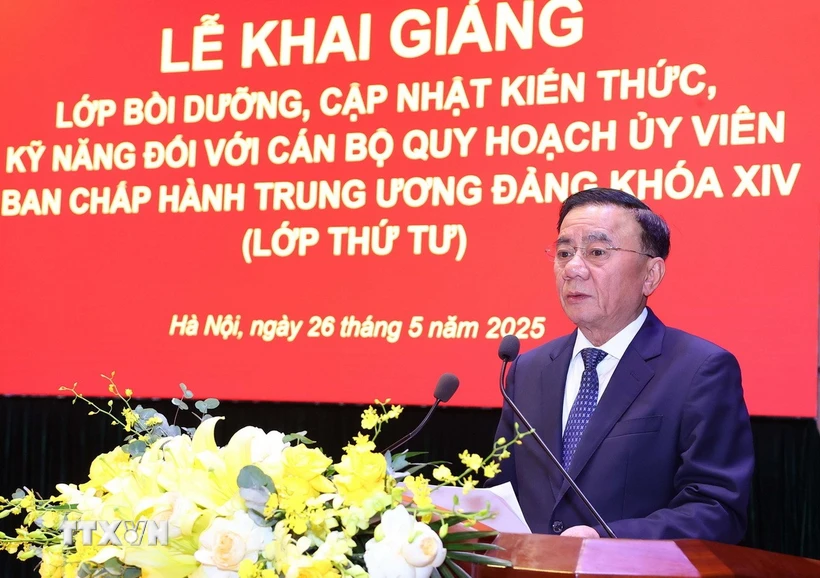 LỄ KHAI GIẢNG
LỚP BỒI DƯỠNG, CẬP NHẬT KIẾN THỨC, KỸ NĂNG ĐỐI VỚI CÁN BỘ QUY HOẠCH ỦY VIÊN BAN CHẤP HÀNH TRUNG ƯƠNG ĐẢNG KHÓA XIV
(LỚP THỨ TƯ)

Hà Nội, ngày 26 tháng 5 năm 2025

TTXVN