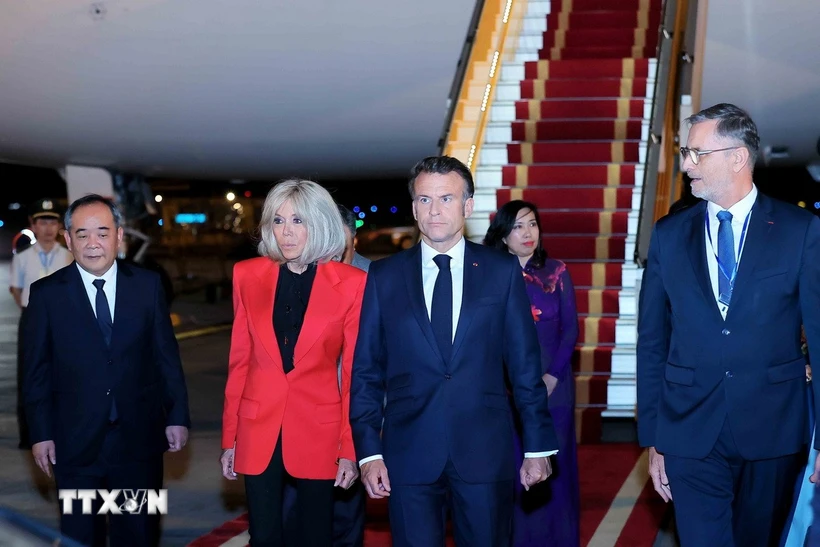 TTXVN