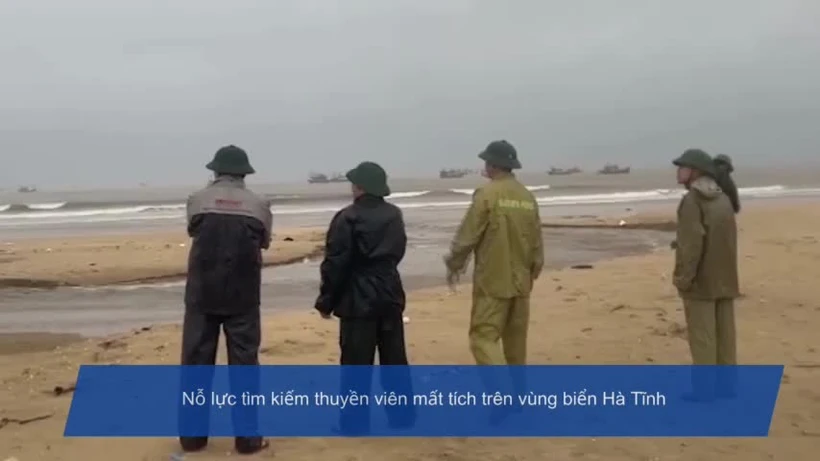 Nỗ lực tìm kiếm thuyền viên mất tích trên vùng biển Hà Tĩnh