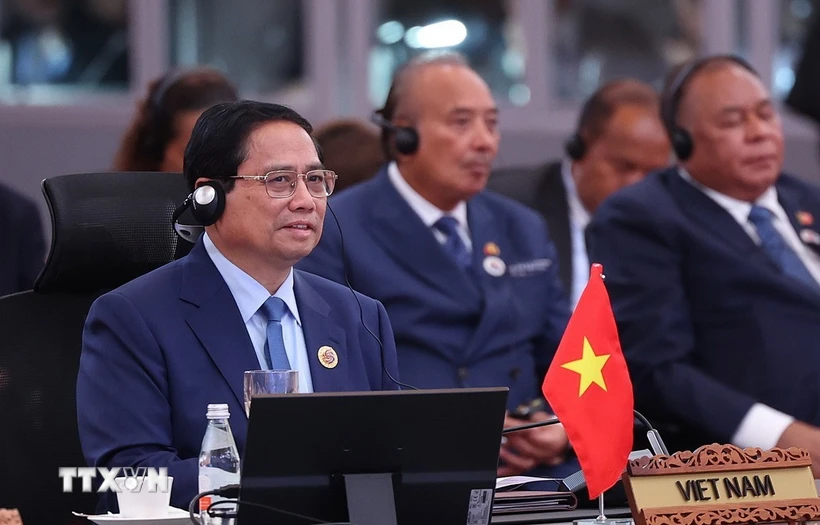 TTXVN

VIET NAM