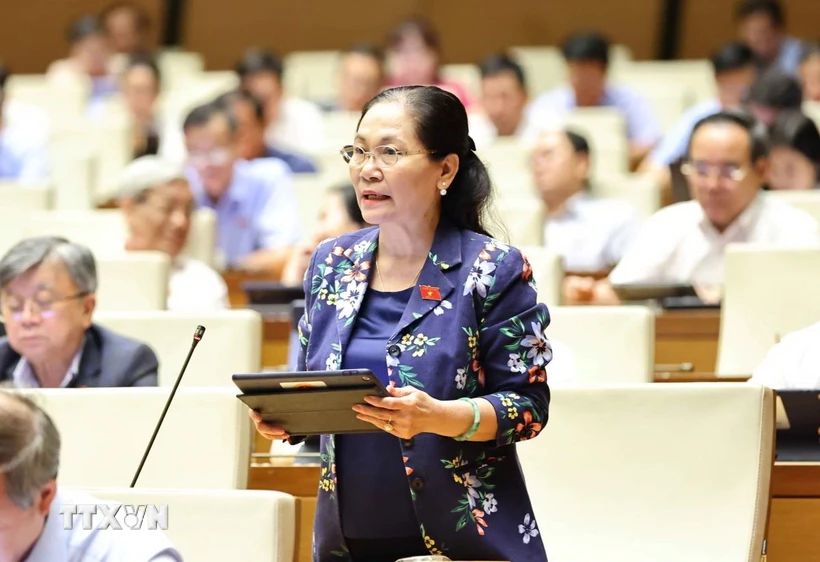 TTXVN