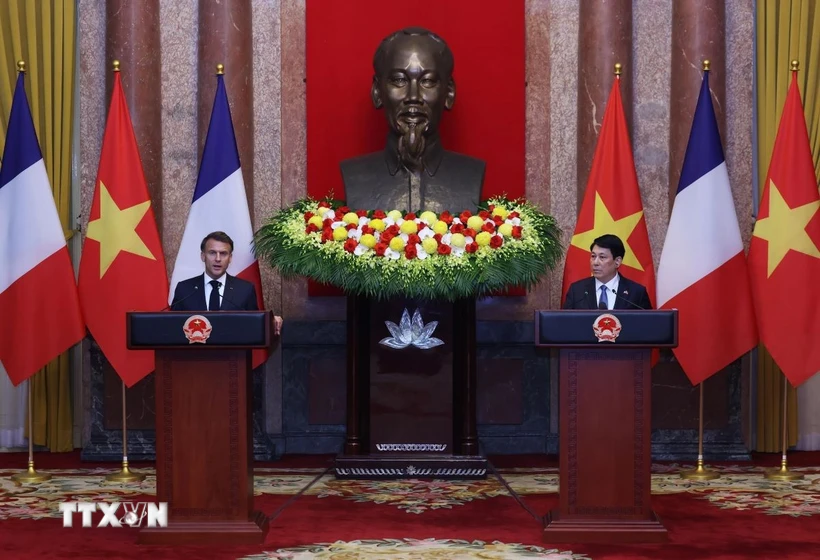 TTXVN