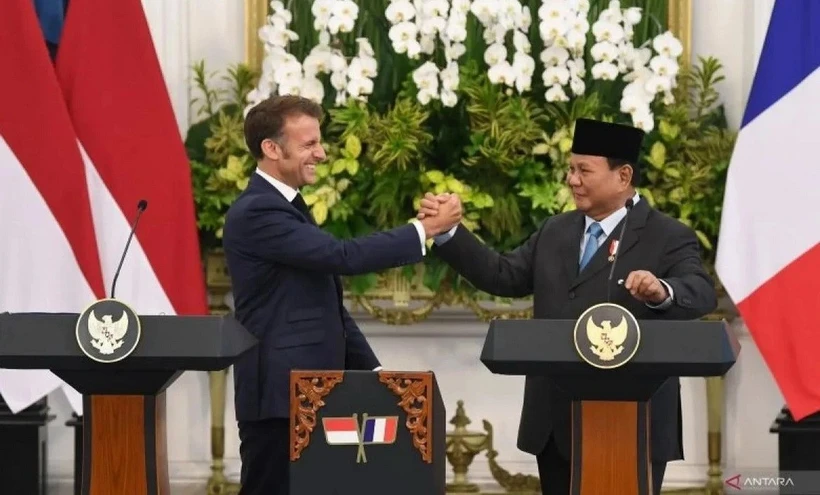 ANTARA