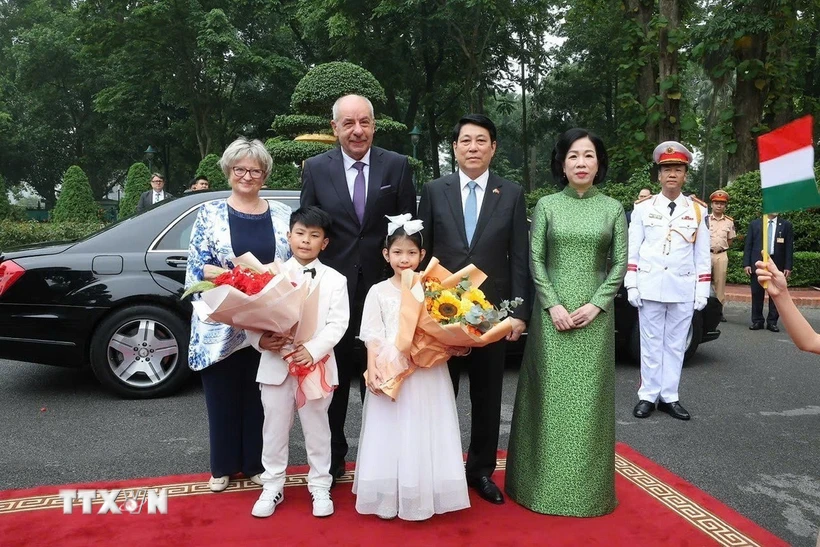 TTXVN