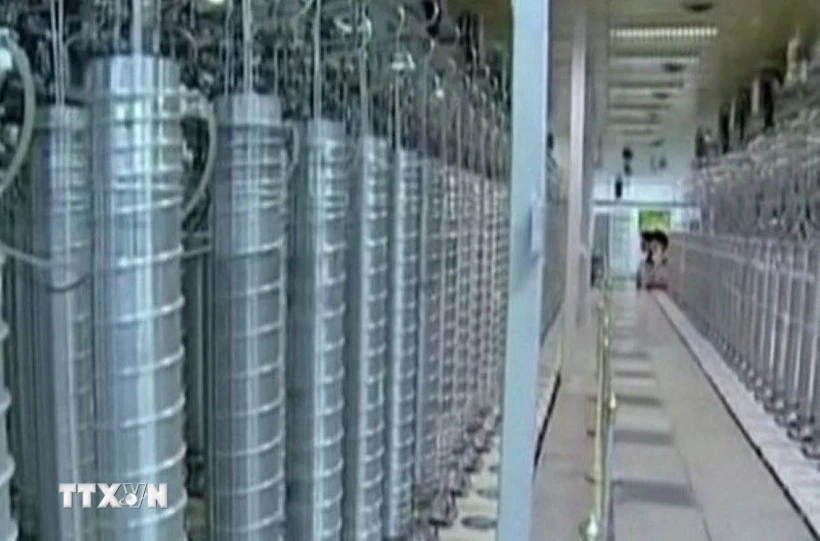 TTXVN