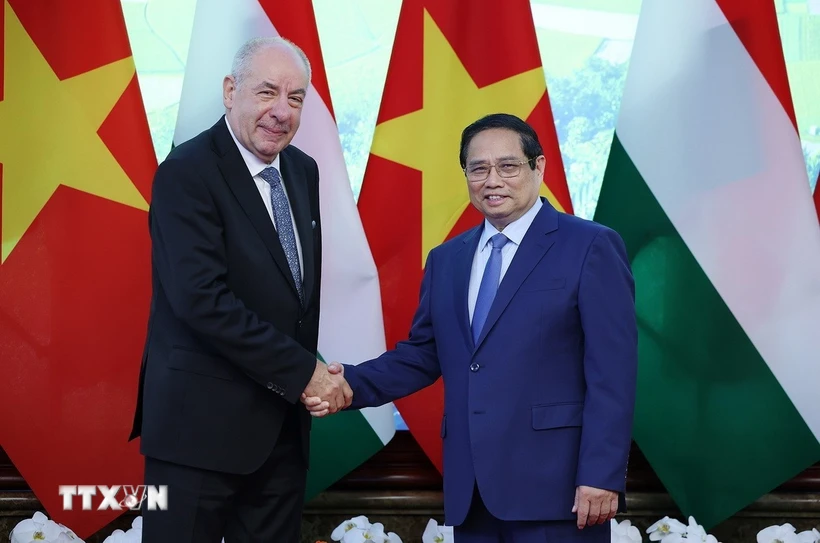 TTXVN