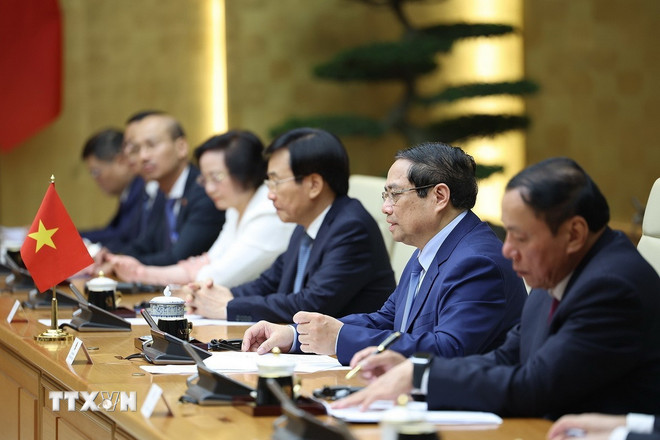 TTXVN