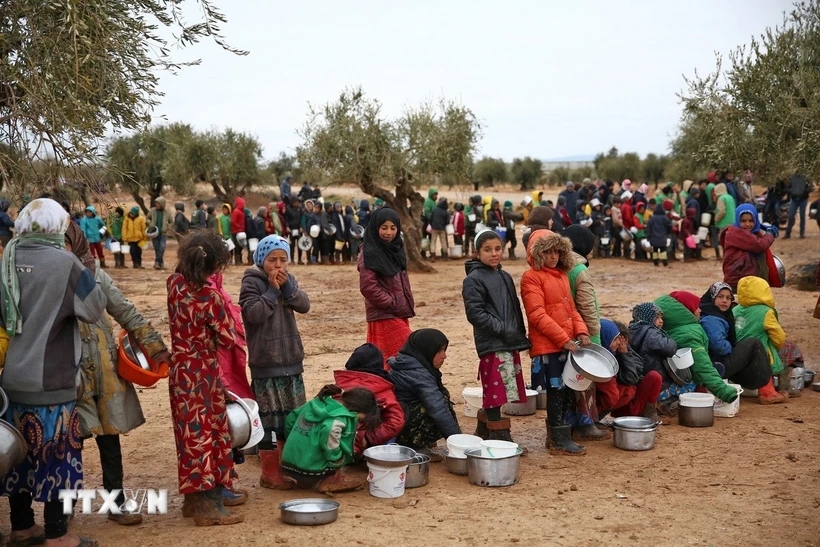 TTXVN