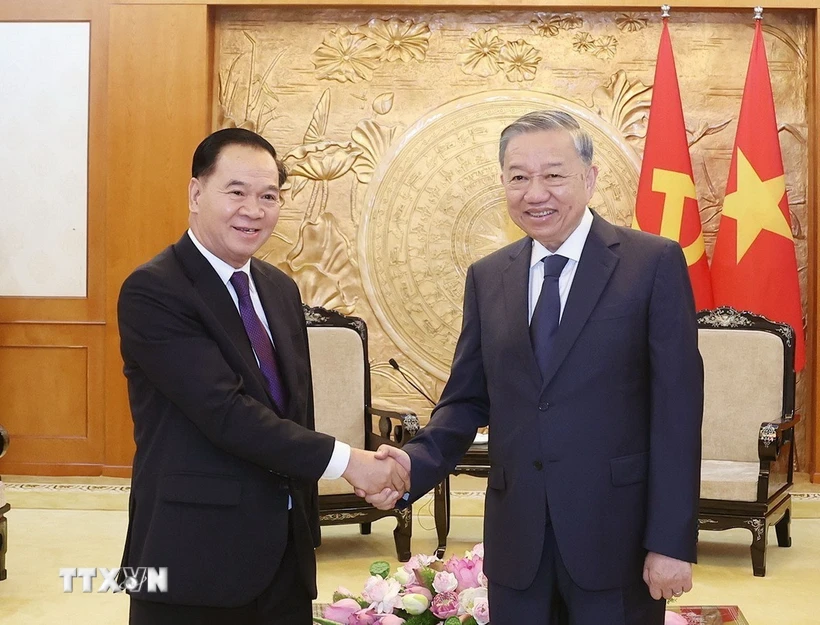 TTXVN