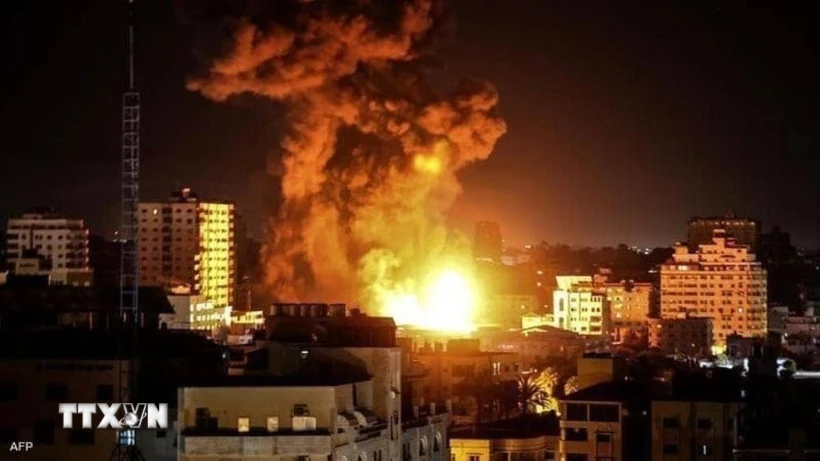 TTXVN
AFP