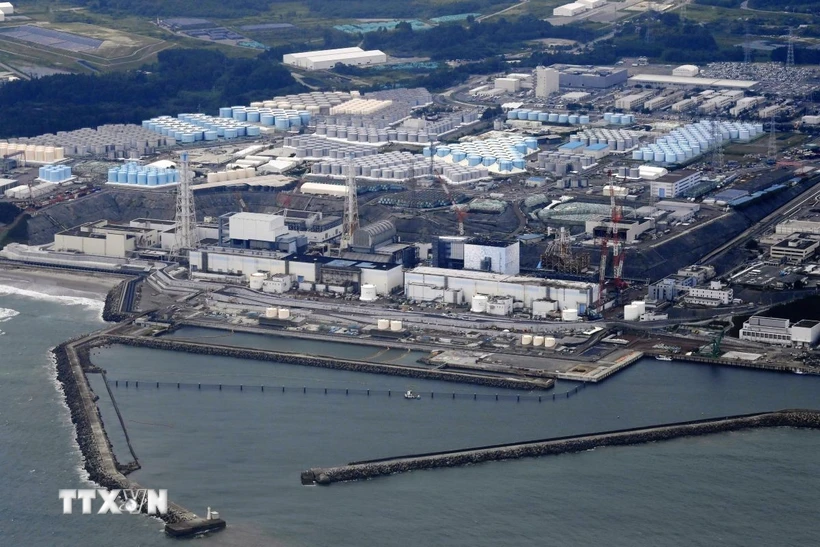 TTXVN