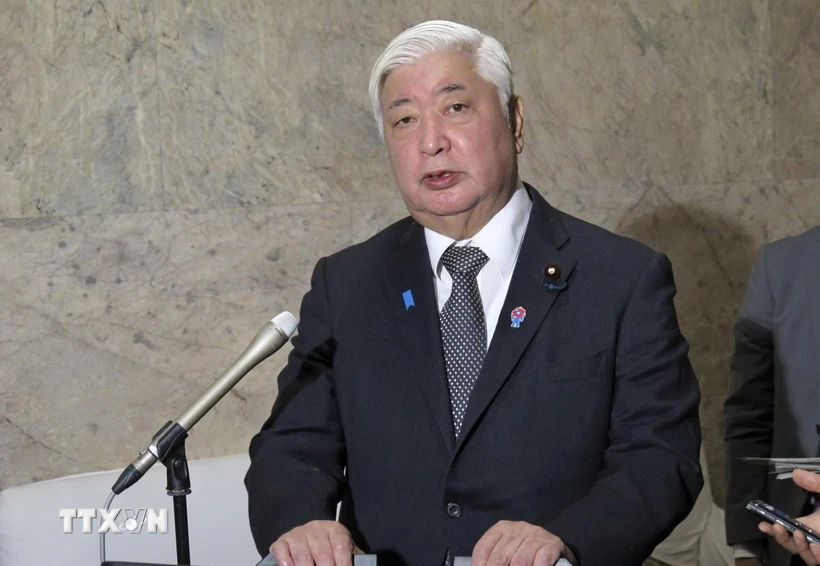 TTXVN