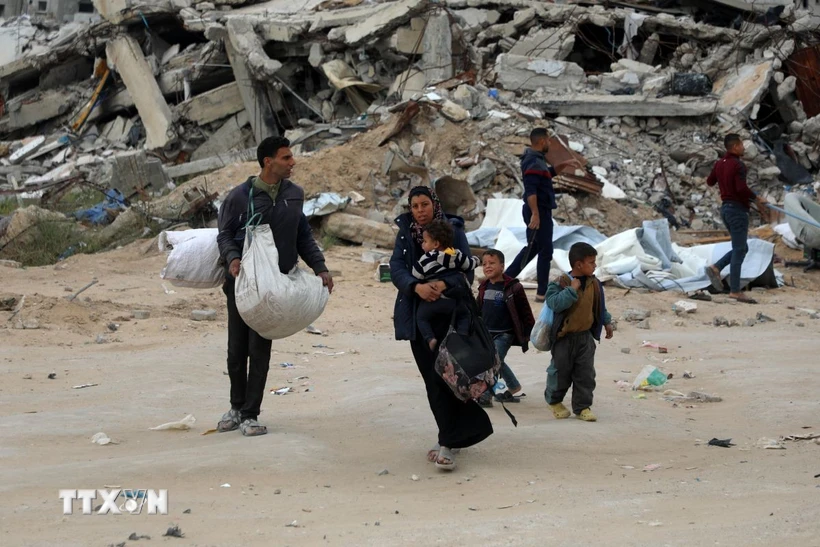 TTXVN