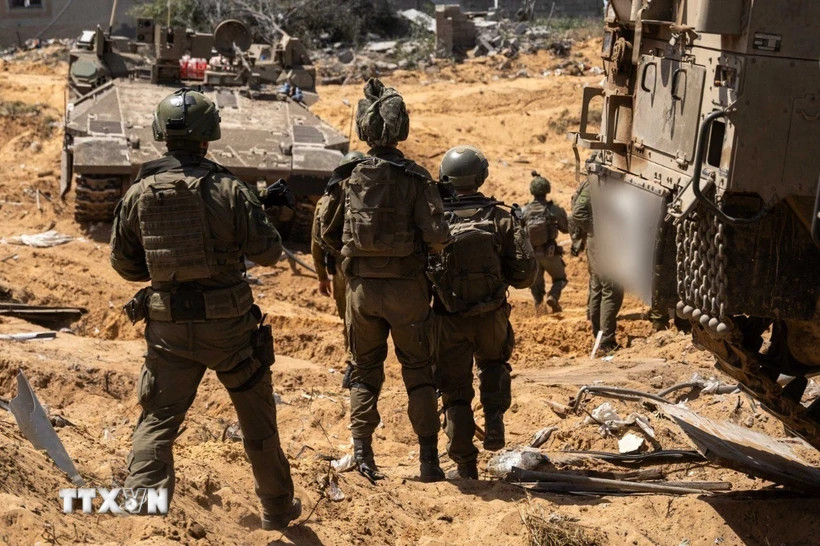 TTXVN