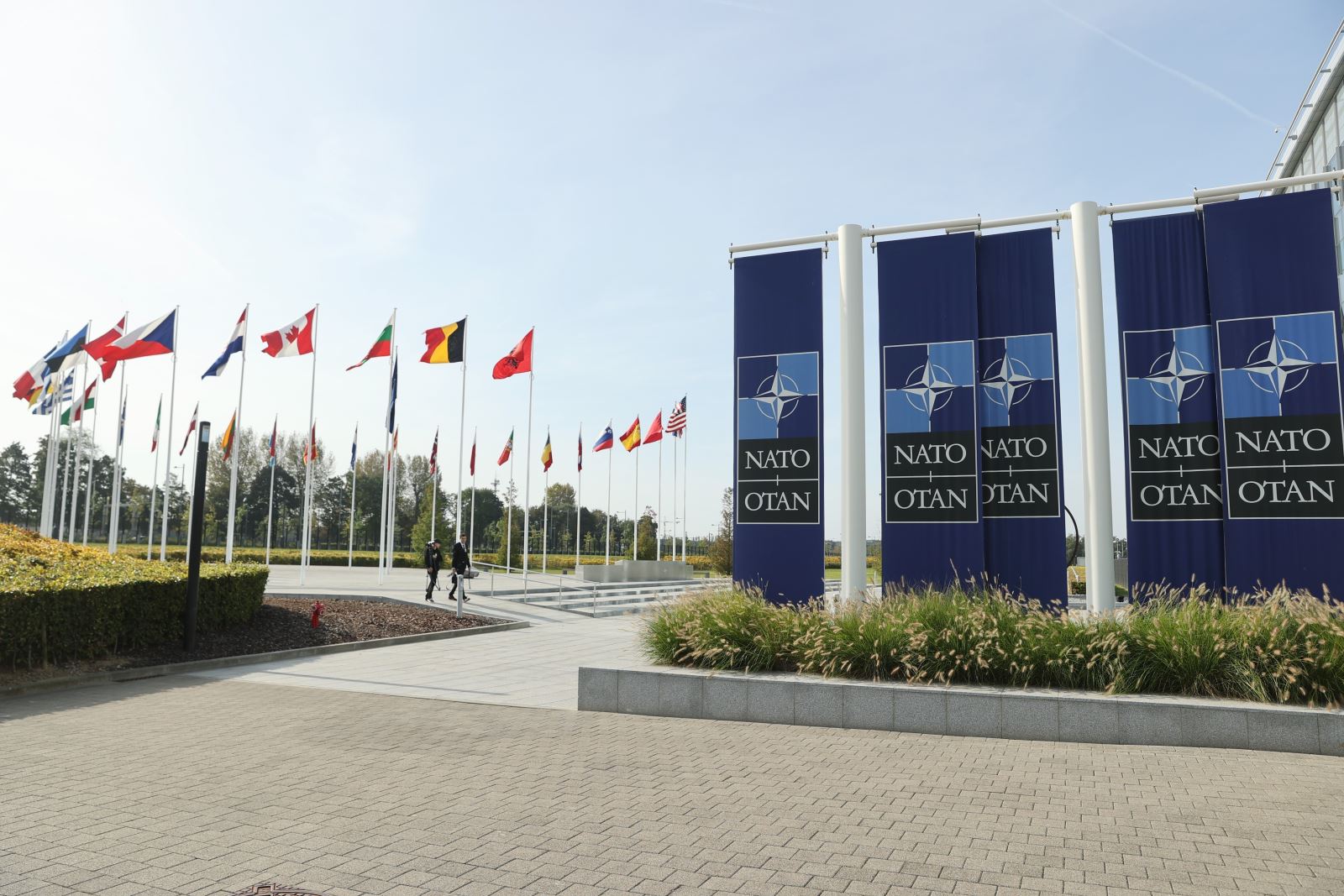 NATO
OTAN

NATO
OTAN

NATO
OTAN

NATO
OTAN

NATO
OTAN