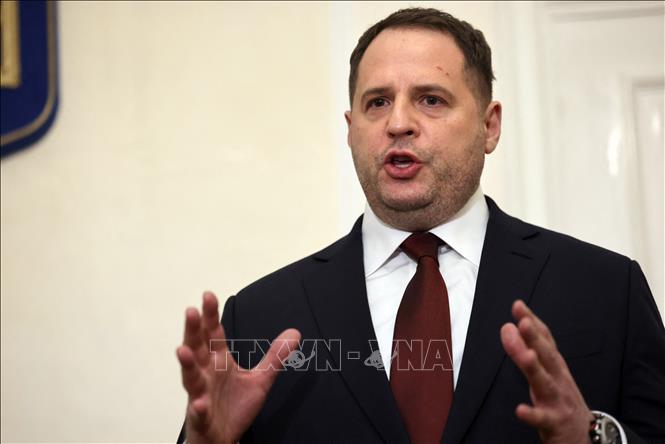 TTXVN - VNA