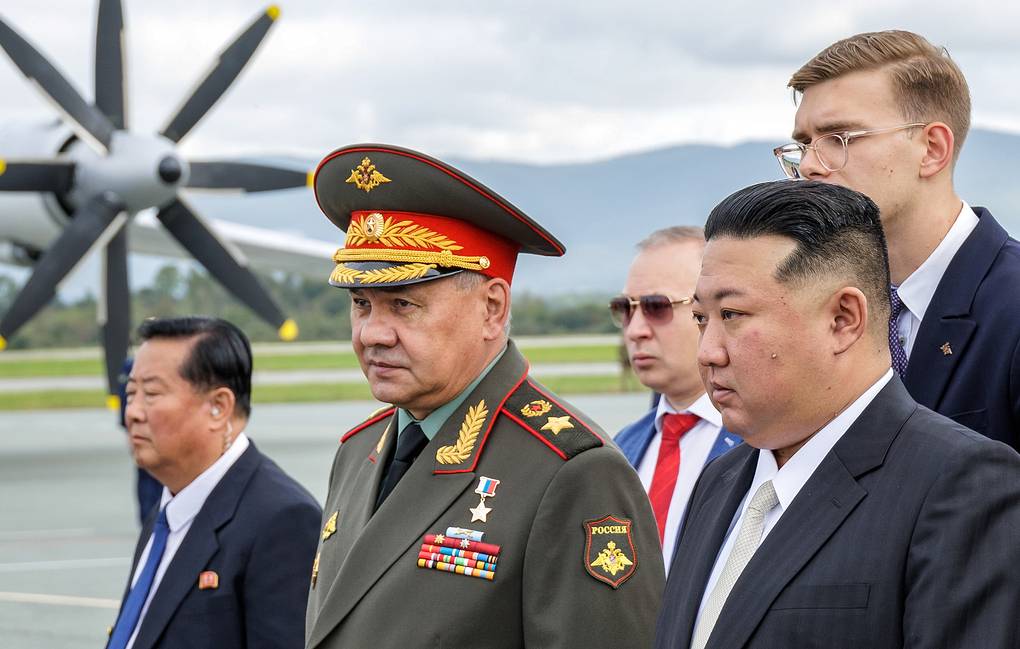 РОССИЯ