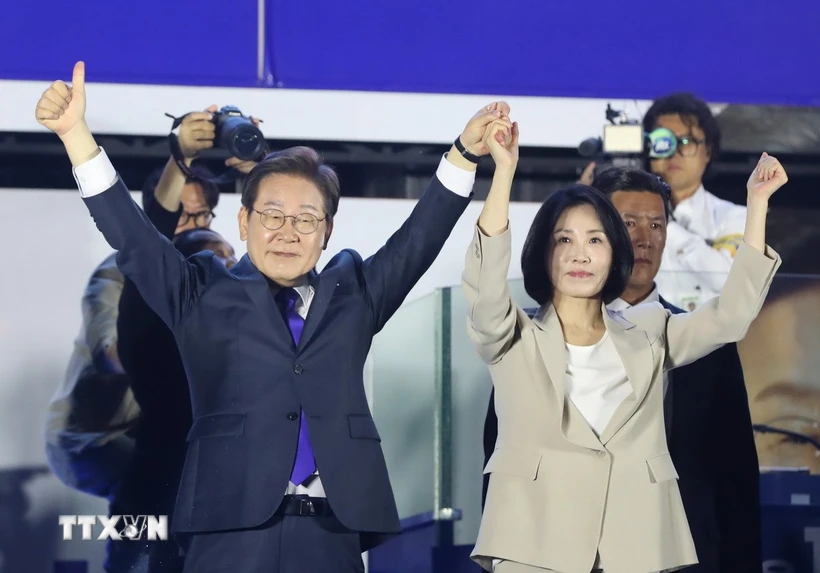 TTXVN