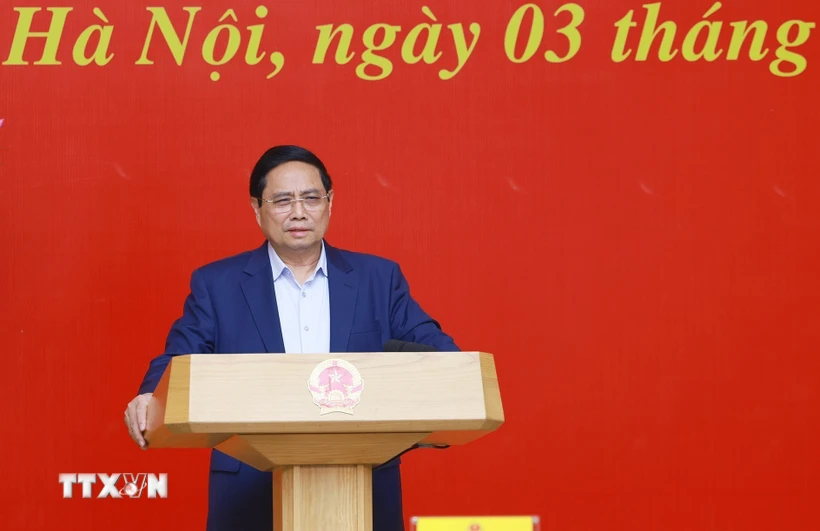 Hà Nội, ngày 03 tháng

TTXVN