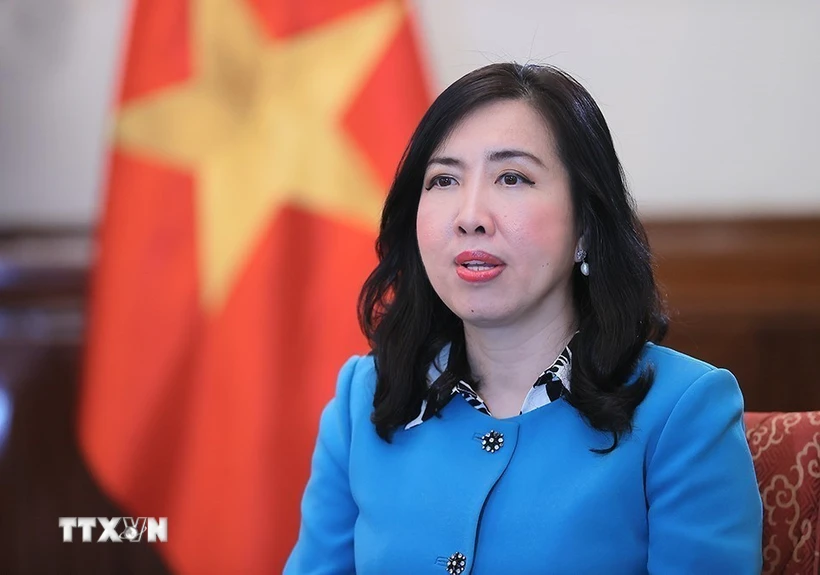 TTXVN