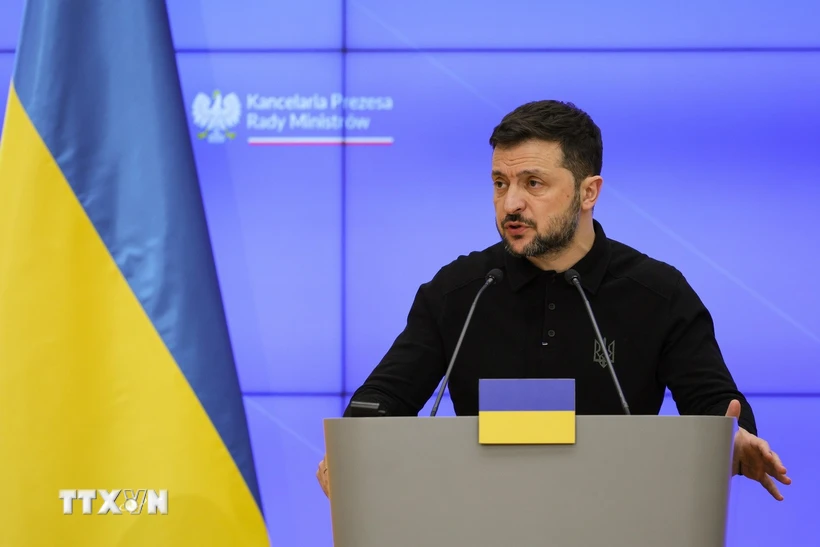 Kancelaria Prezesa Rady Ministrów

TTXVN