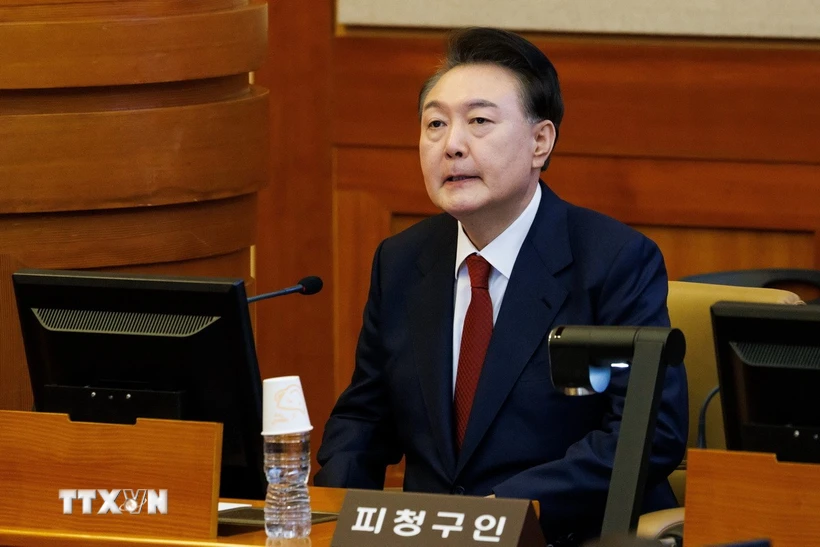 TTXVN

피청구인