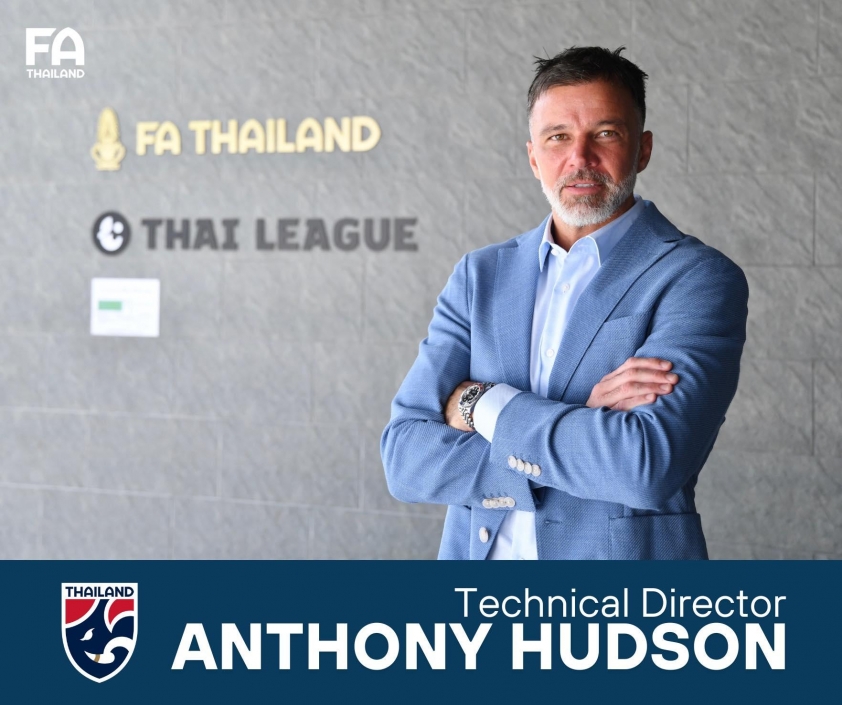 FA
THAILAND

FA THAILAND

THAI LEAGUE

THAILAND

Technical Director
ANTHONY HUDSON