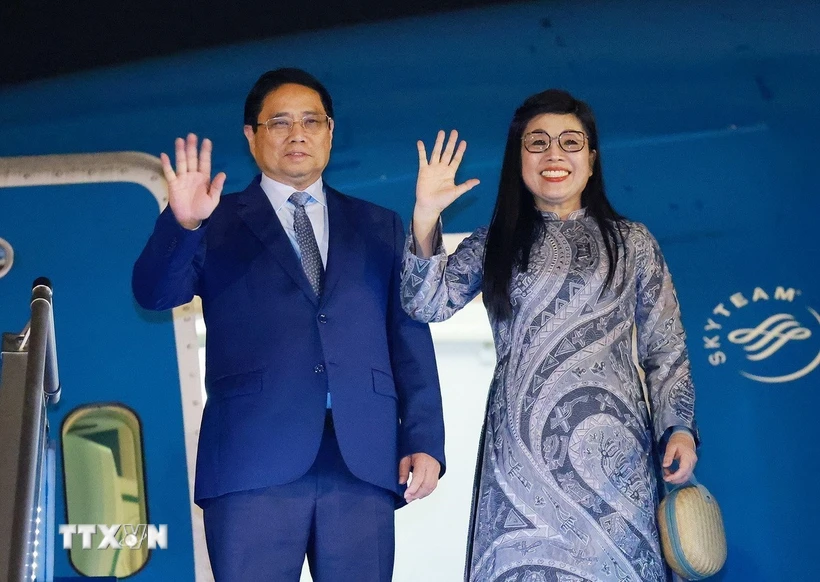 SKYTEAM

TTXVN